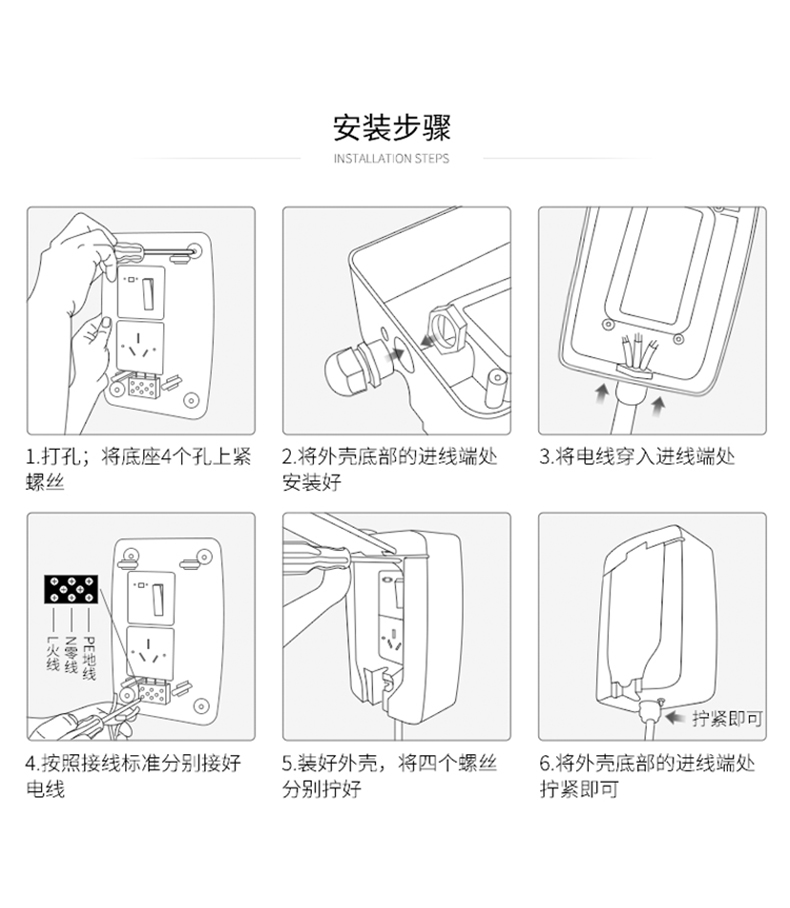 安装步骤

INSTALLATION STEPS

1.打孔；将底座4个孔上紧螺丝

2.将外壳底部的进线端处安装好

3.将电线穿入进线端处

L火线
N零线
PE地线

4.按照接线标准分别接好电线

5.装好外壳，将四个螺丝分别拧好

拧紧即可

6.将外壳底部的进线端处拧紧即可